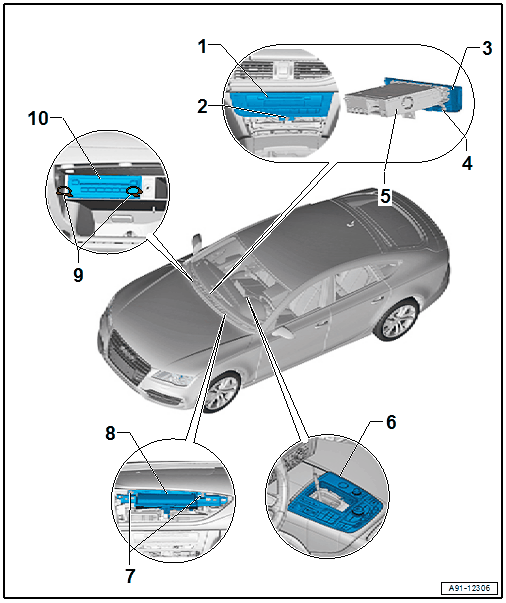 1
2
3
4
5
10
9
8
7
6
A91-12306