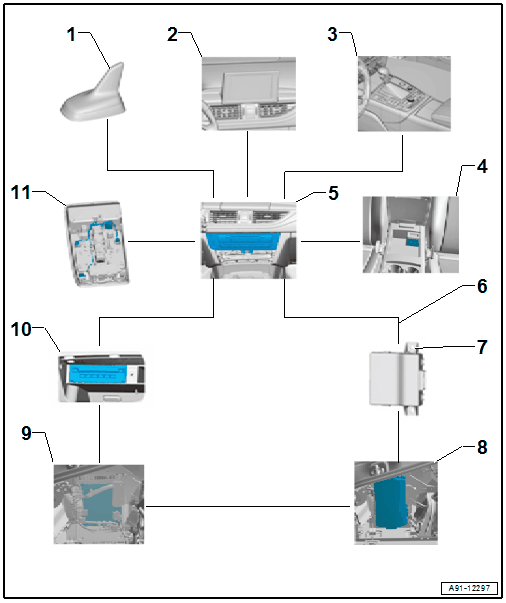 1
2
3
11
5
4
6
10
7
9
8
A91-12297