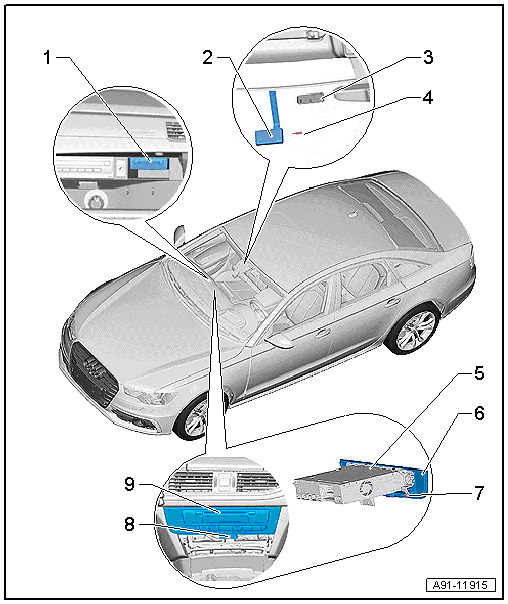 1
2
3
4
5
6
7
9
8
A91-11915