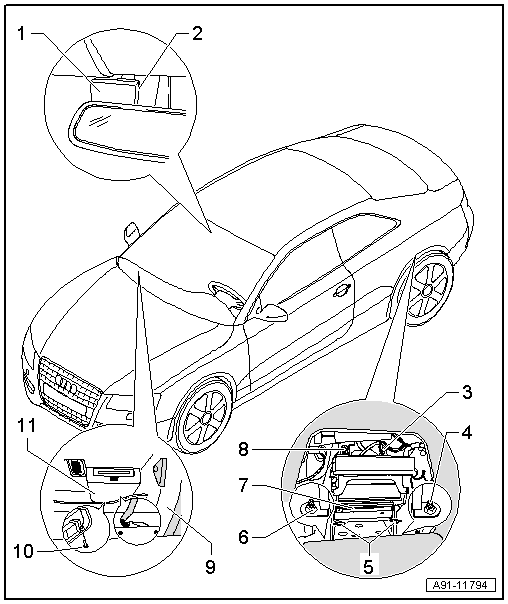 1
2
3
4
8
7
6
5
11
10
9
A91-11794