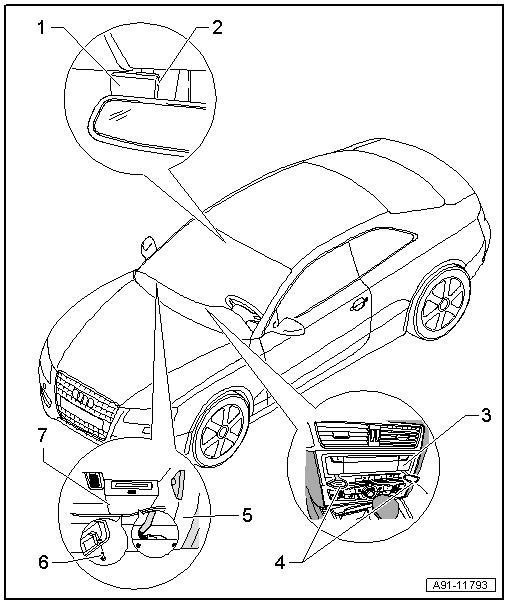 1
2
3
7
5
6
4
A91-11793