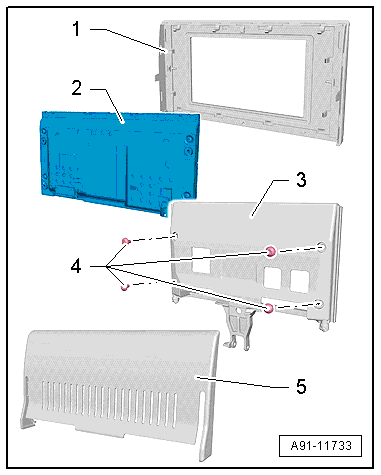 1
2
3
4
5
A91-11733