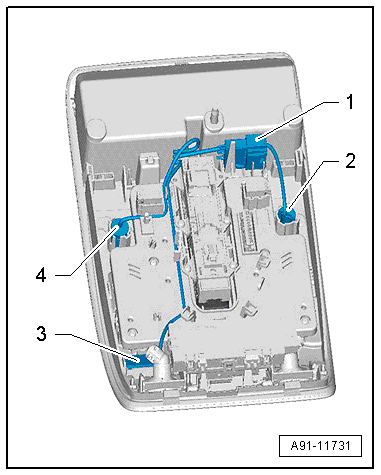 1
2
4
3
A91-11731