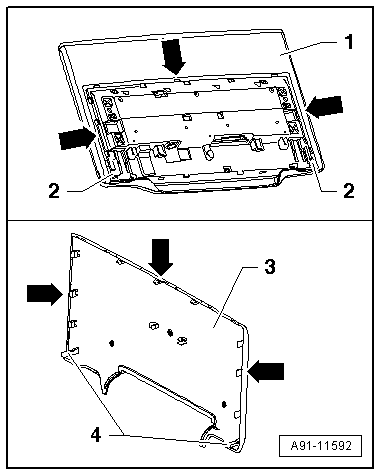 1
2
2
3
4
A91-11592