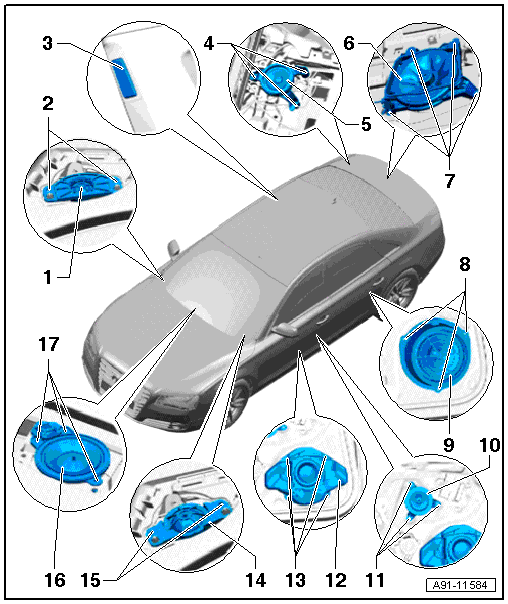 3
4
6
2
5
7
1
8
17
9
10
16
15
14
13
12
11
A91-11584