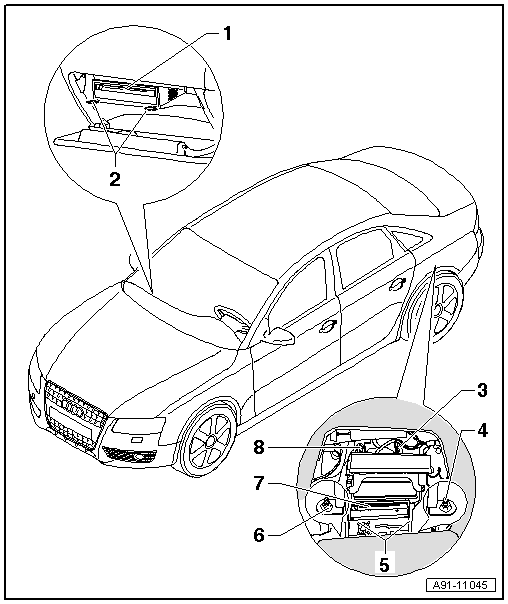 1
2
3
4
8
7
6
5
A91-11045