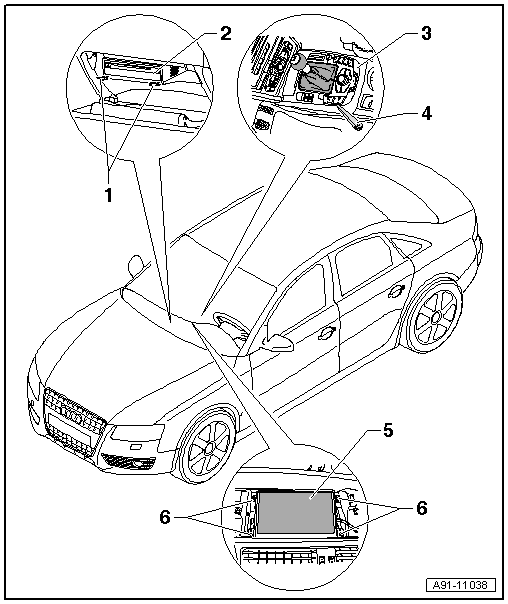 2
3
4
1
5
6
6
A91-11038