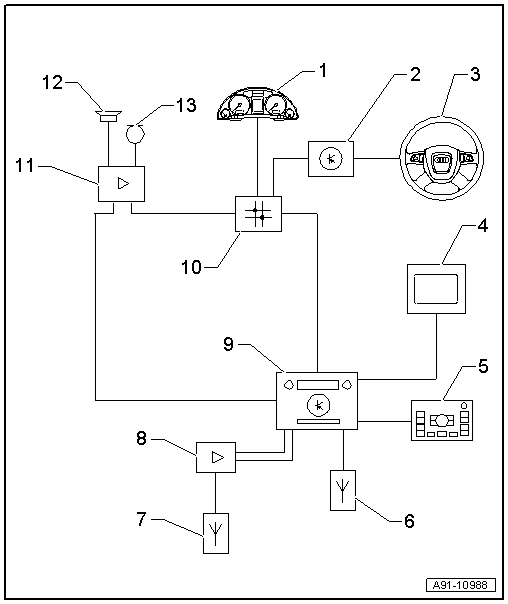 12
13
1
2
3
11
10
4
9
5
8
6
7
A91-10988