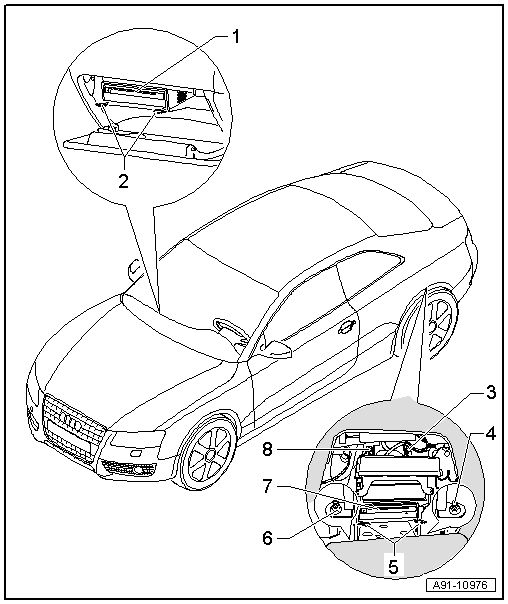 1
2
3
4
8
7
6
5
A91-10976