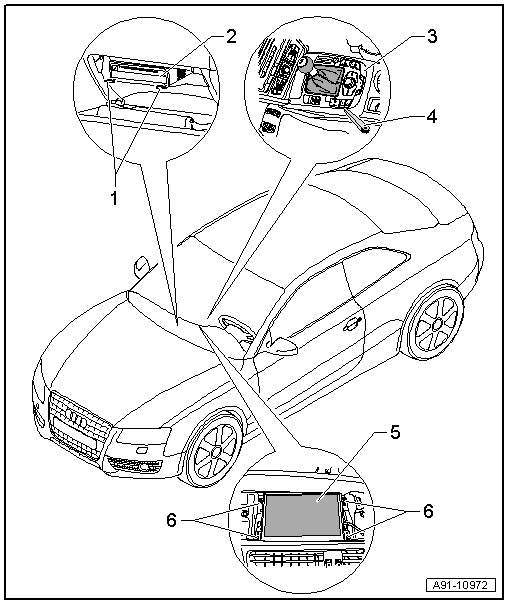 2
3
4
1
5
6
6
A91-10972