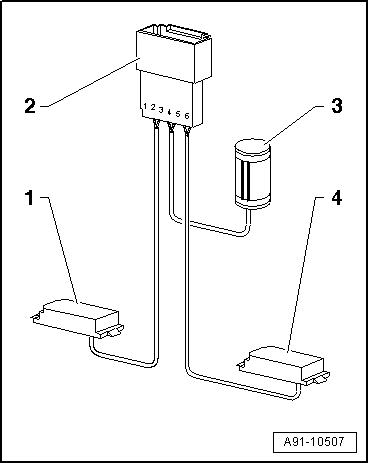 2
1 2 3 4 5 6
3
1
4
A91-10507