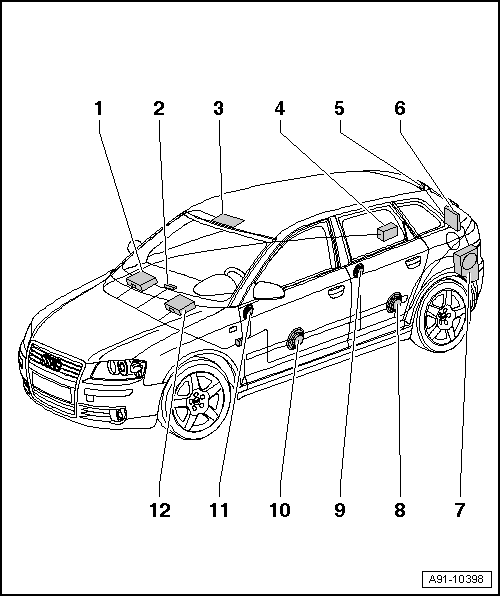 1 2 3 4 5 6

12 11 10 9 8 7

A91-10398