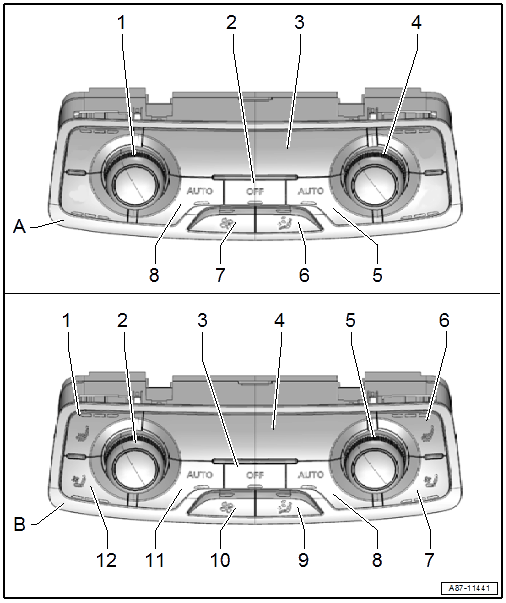 1 2 3 4

AUTO OFF AUTO

A

8 7 6 5

1 2 3 4 5 6

AUTO OFF AUTO

B

12 11 10 9 8 7

A87-11441