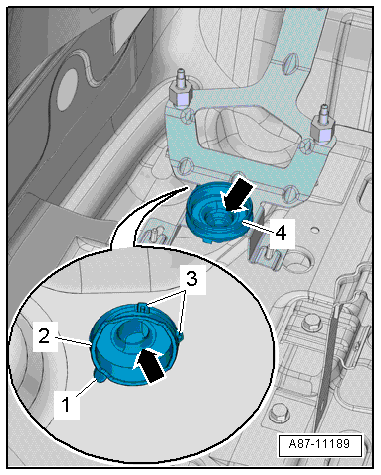 4
3
2
1
A87-11189