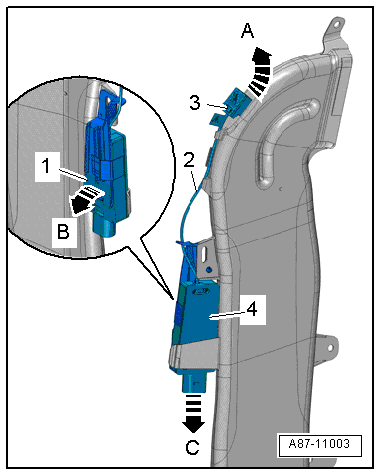 A
3
2
1
B
4
C
A87-11003