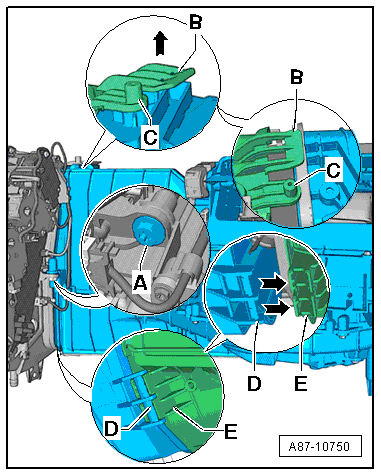 B
C
B
C
A
D
E
D
E
A87-10750