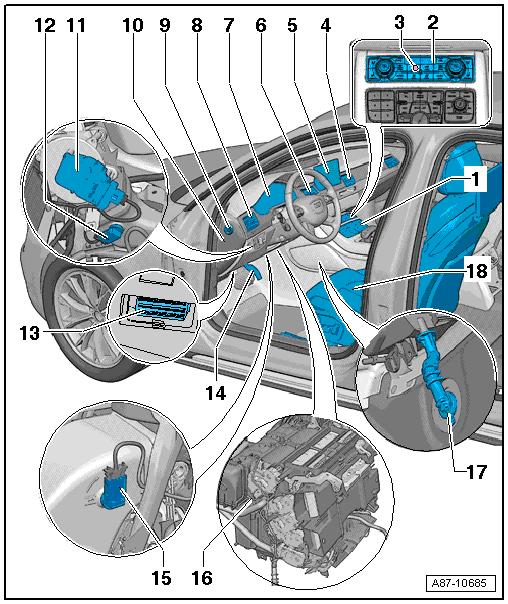 12 11 10 9 8 7 6 5 4 3 2

1

18

13

14

17

15 16

A87-10685