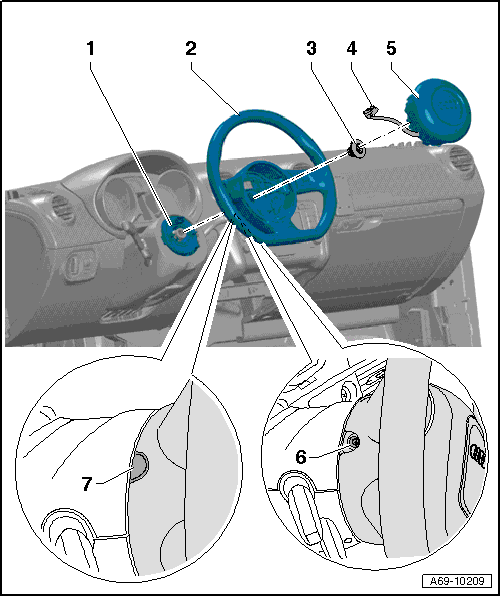 1
2
3
4
5
7
6
A69-10209