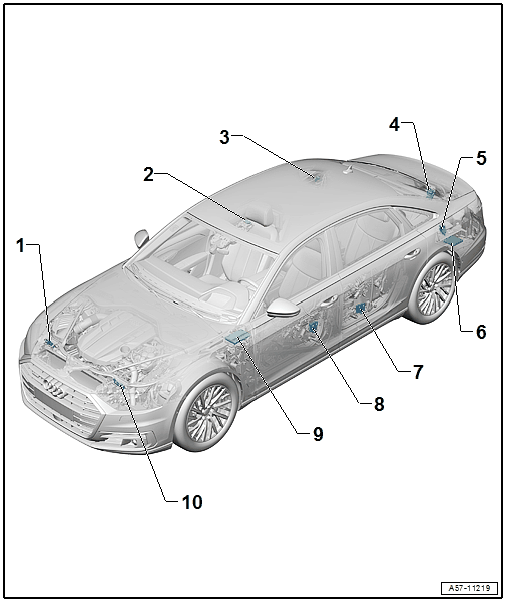 1
2
3
4
5
6
7
8
9
10
A57-11219