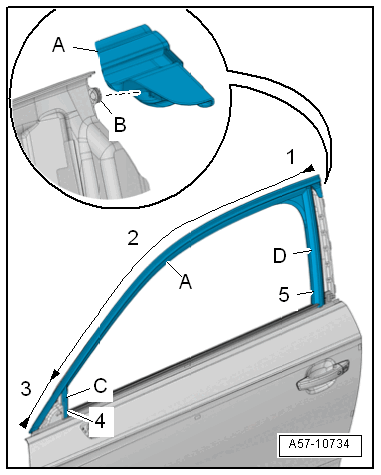 A
B
1
2
A
D
5
3
C
4
A57-10734