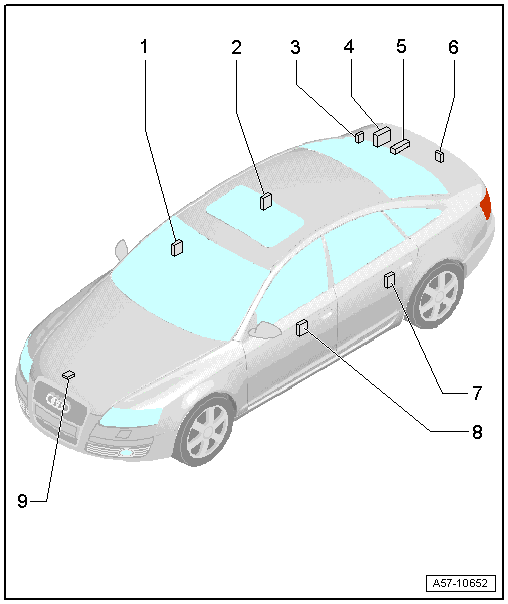 1
2
3
4
5
6
7
8
9
A57-10652