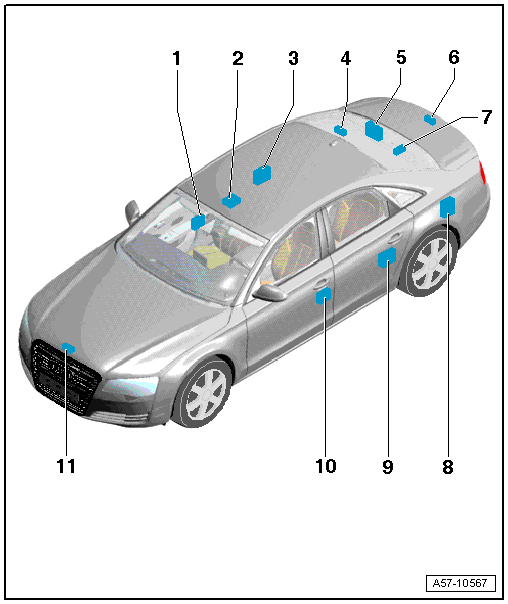 1
2
3
4
5
6
7
11
10
9
8
A57-10567