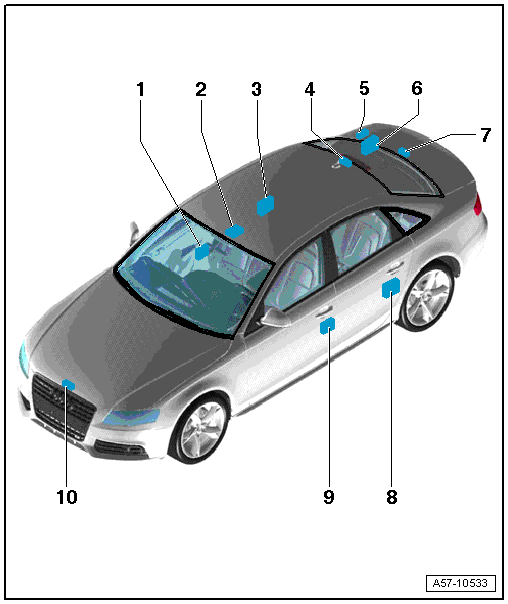 1
2
3
4
5
6
7
10
9
8
A57-10533