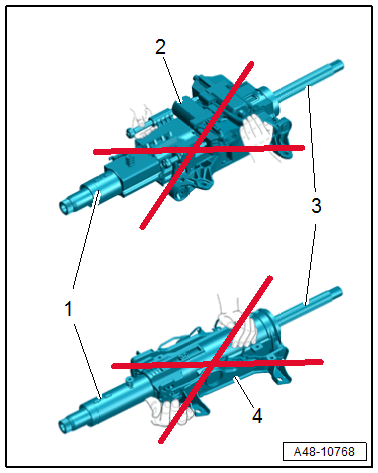 2

3

1

4

A48-10768