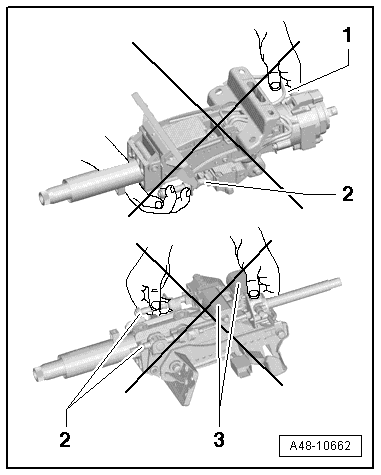 1

2

2

3

A48-10662