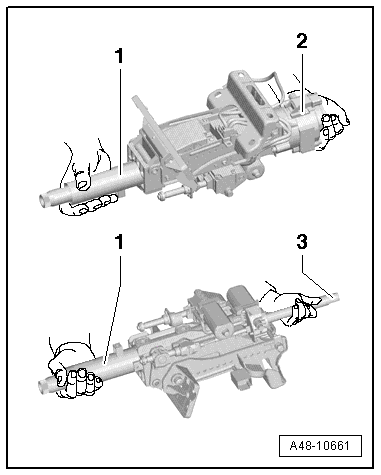 1
2
1
3
A48-10661