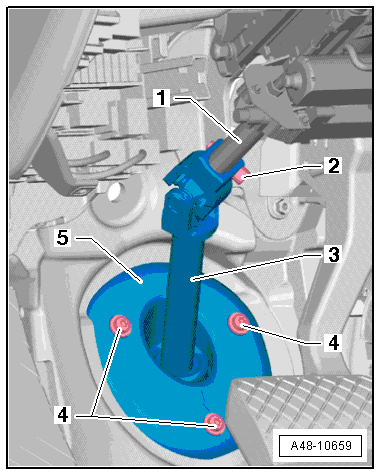 1
2
5
3
4
4
A48-10659