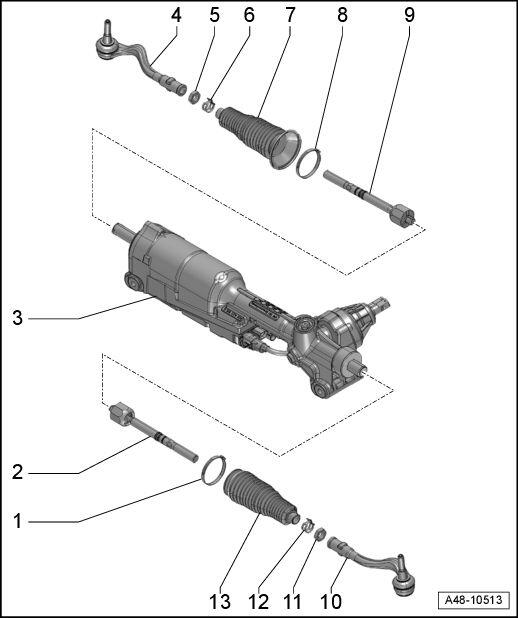 4 5 6 7 8 9

3

2

1

13 12 11 10

A48-10513