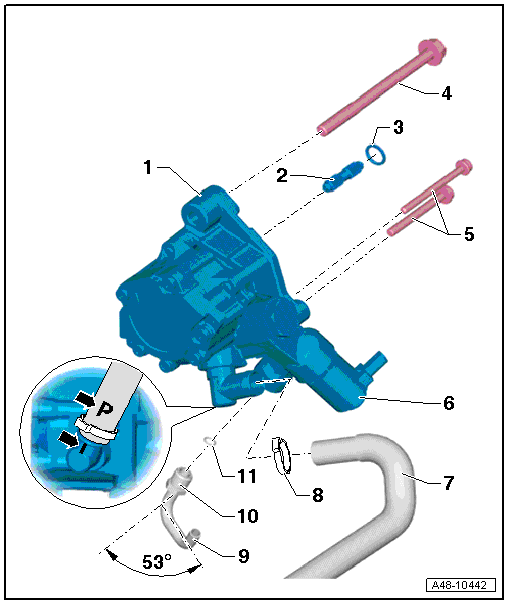 4
3
1
2
5
P
6
11
8
7
10
9
53°
A48-10442