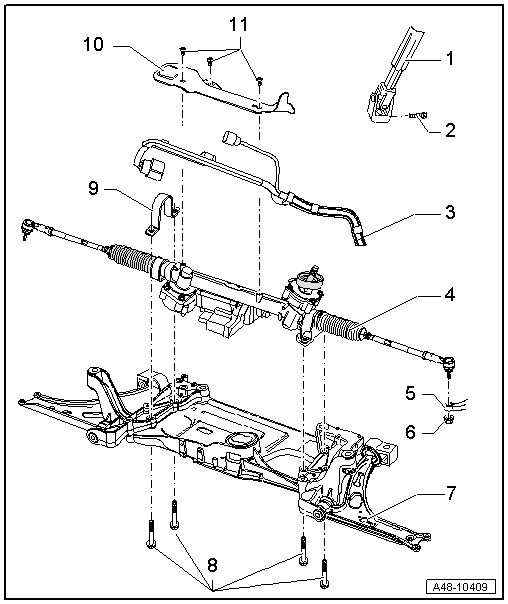 11
10
1
2
9
3
4
5
6
7
8
A48-10409