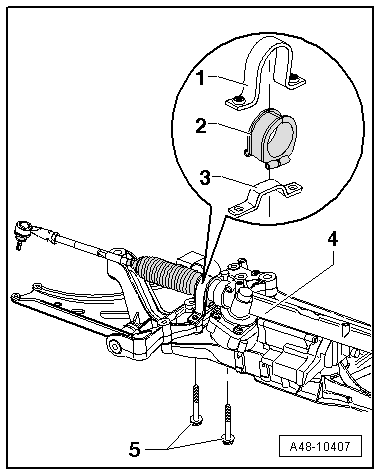 1
2
3
4
5
A48-10407