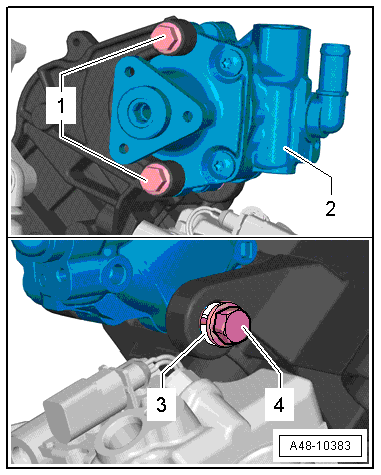 1
2
3
4
A48-10383