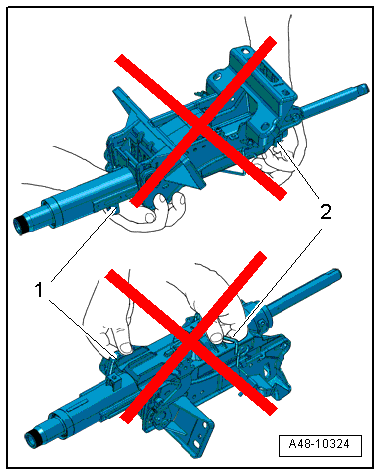 2

1

A48-10324