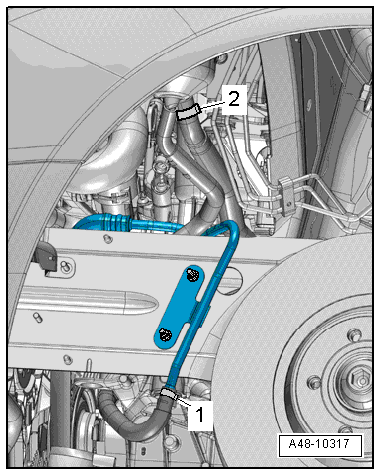 2
1
A48-10317