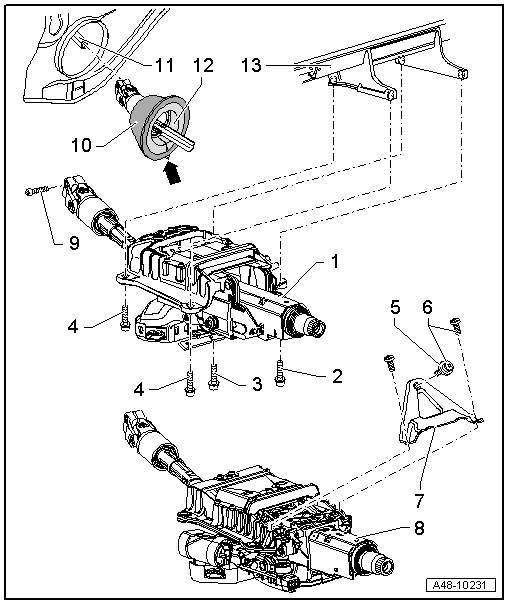 11
12
13
10
9
1
4
5
6
4
3
2
7
8
A48-10231