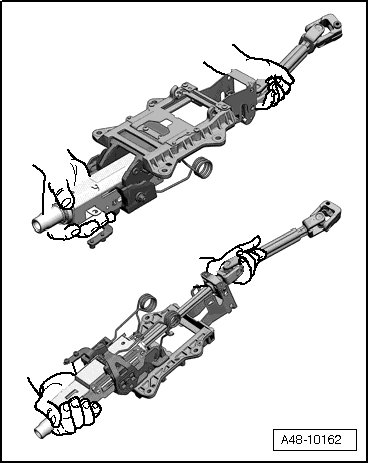 A48-10162