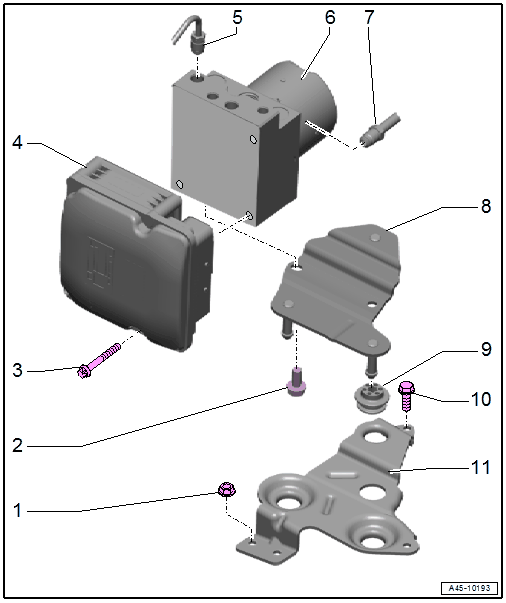 5
6
7
4
8
3
9
10
2
11
1
A45-10193