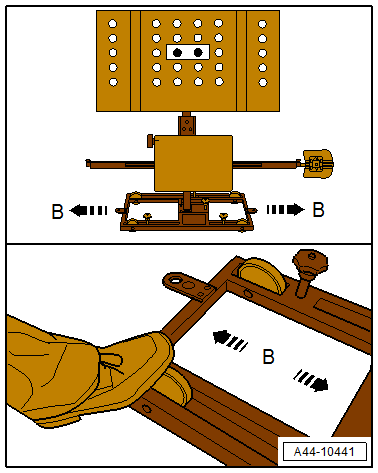 B B

B

A44-10441