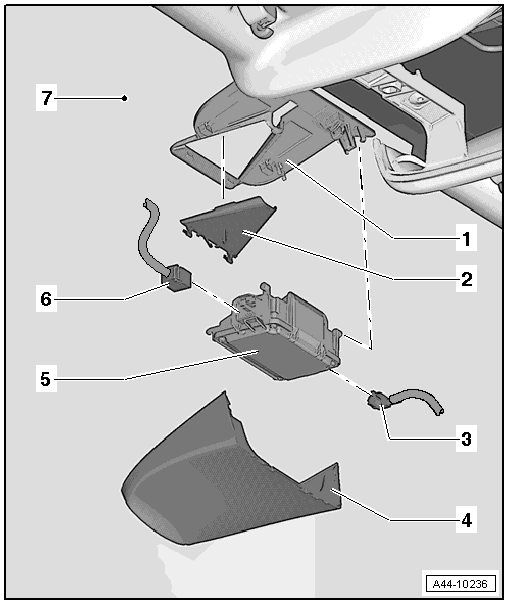 7
1
2
6
5
3
4
A44-10236