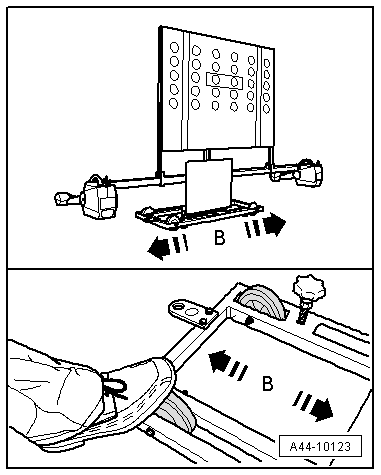 B

B

A44-10123