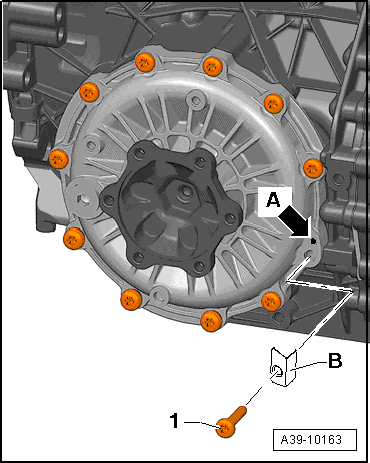 A
B
1
A39-10163