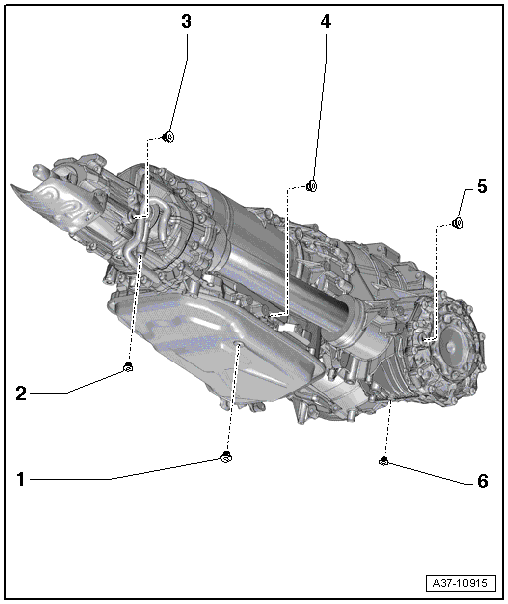 3
4
5
2
1
6
A37-10915