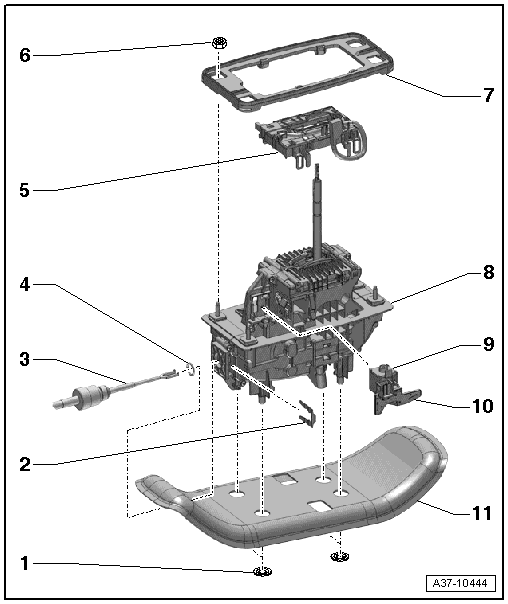 6
7
5
4
8
3
9
10
2
11
1
A37-10444