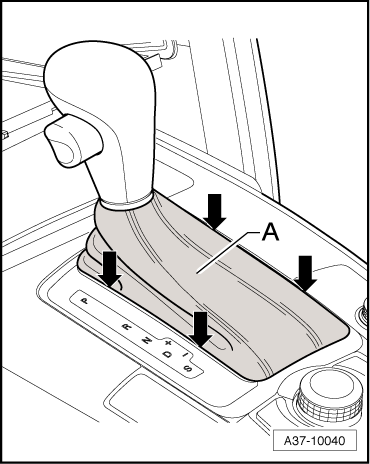 A

P

R

N

D

+

-

S

A37-10040