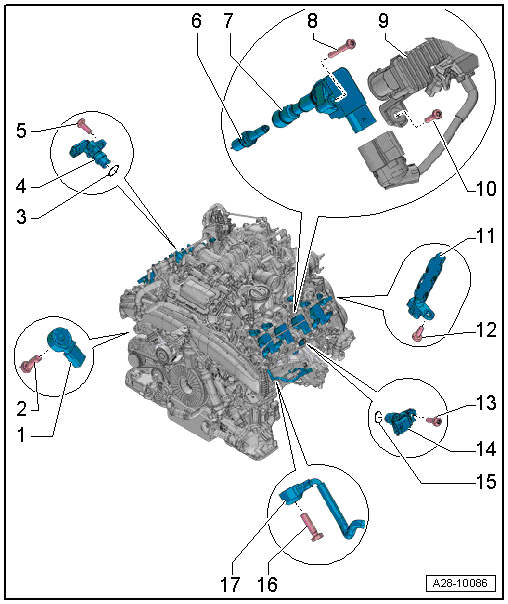 6
7
8
9
5
4
3
10
11
12
2
1
13
14
15
17
16
A28-10086