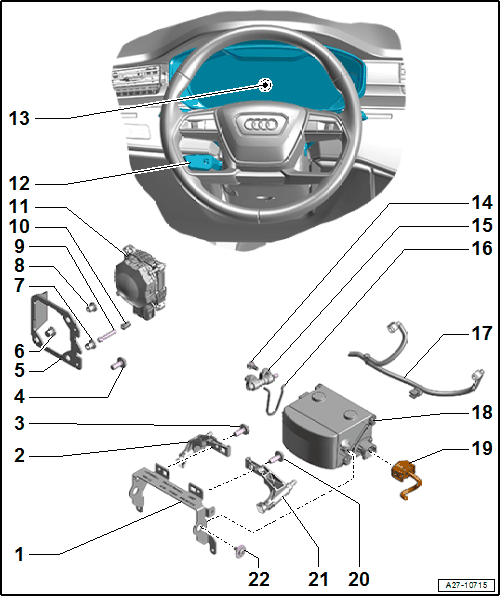 13
12
11
10
9
8
7
6
5
4
3
2
1
14
15
16
17
18
19
22
21
20
A27-10715